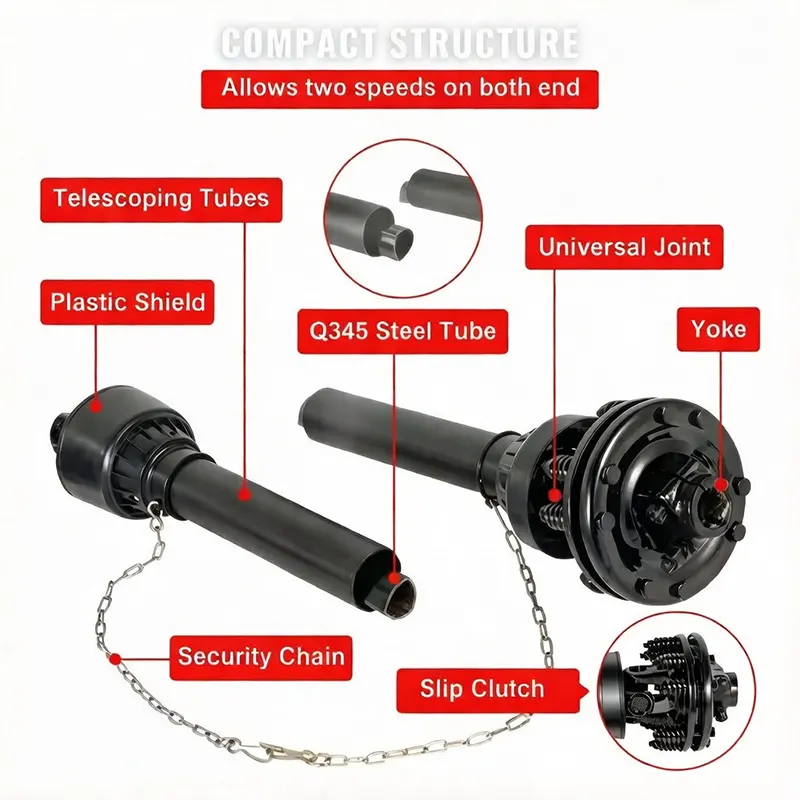 COMPACT STRUCTURE

Allows two speeds on both end

Telescoping Tubes

Universal Joint

Plastic Shield

Q345 Steel Tube

Yoke

Security Chain

Slip Clutch